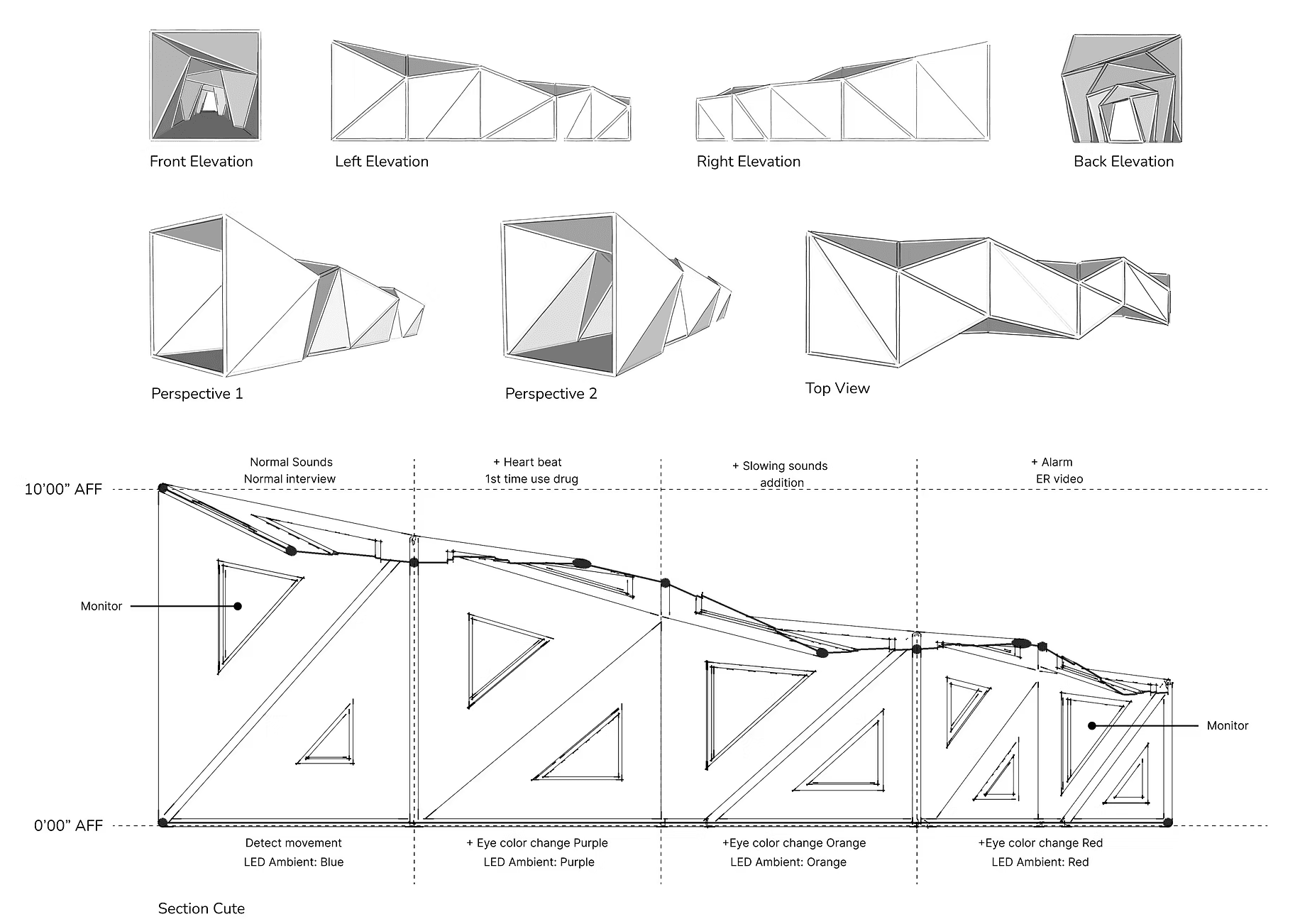 Front Elevation

Left Elevation

Right Elevation

Back Elevation

Perspective 1

Perspective 2

Top View

Normal Sounds
Normal interview

+ Heart beat
1st time use drug

+ Slowing sounds
addition

+ Alarm
ER video

10'00" AFF

Monitor

Monitor

0'00" AFF

Detect movement
LED Ambient: Blue

+ Eye color change Purple
LED Ambient: Purple

+Eye color change Orange
LED Ambient: Orange

+Eye color change Red
LED Ambient: Red

Section Cute